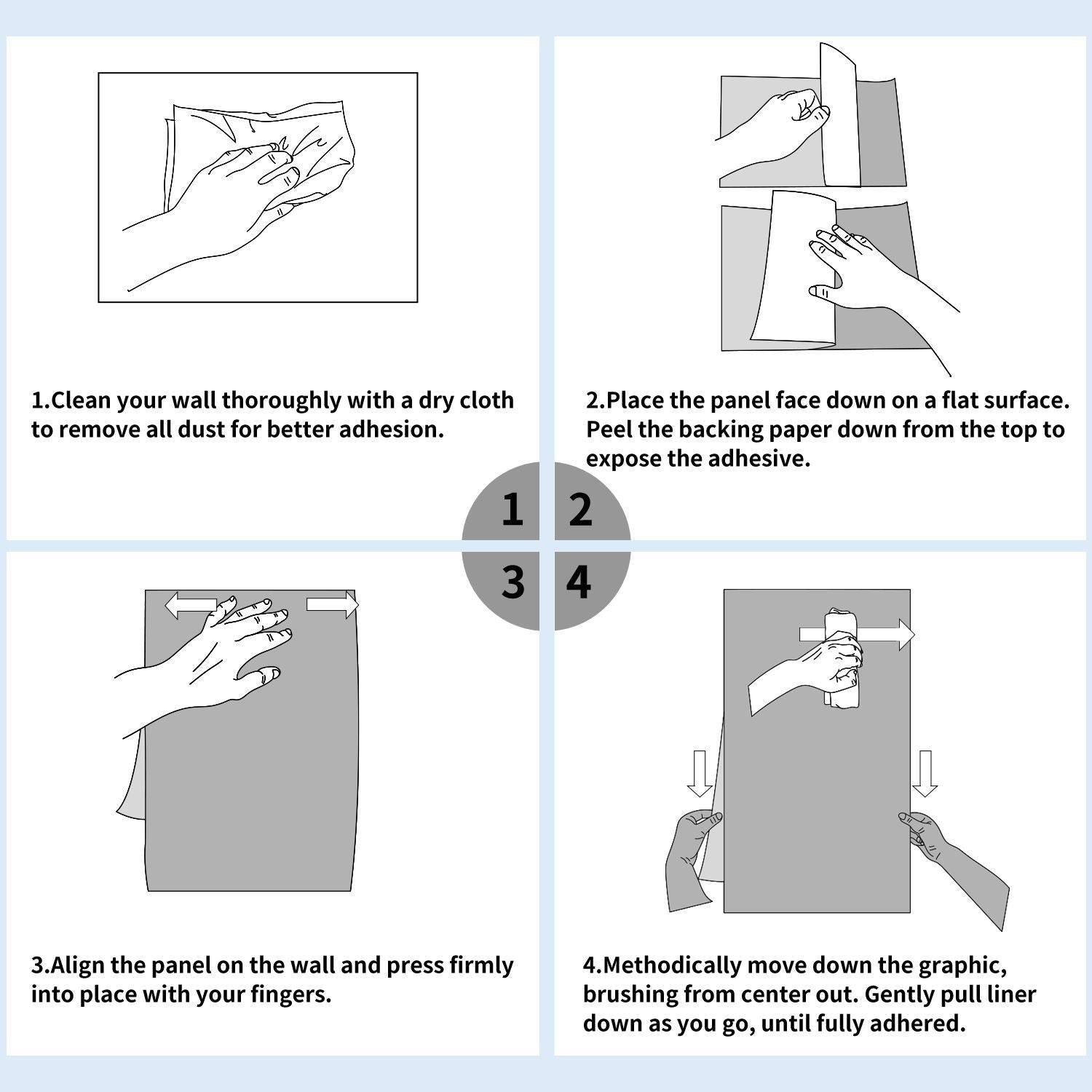 1.Clean your wall thoroughly with a dry cloth to remove all dust for better adhesion.

2.Place the panel face down on a flat surface. Peel the backing paper down from the top to expose the adhesive.

1

2

3

4

3.Align the panel on the wall and press firmly into place with your fingers.

4.Methodically move down the graphic, brushing from center out. Gently pull liner down as you go, until fully adhered.