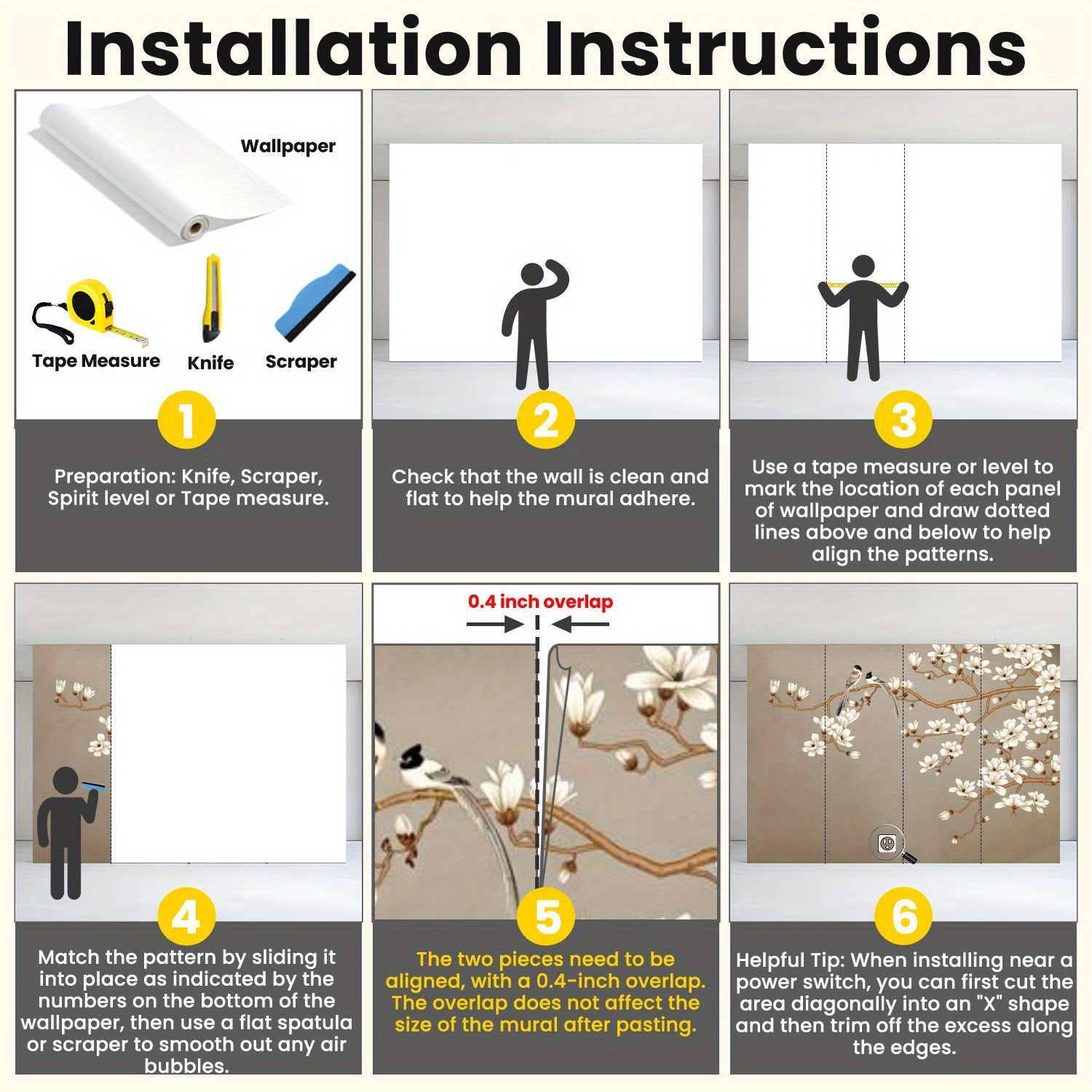 Installation Instructions

Wallpaper

Tape Measure

Knife

Scraper

1

Preparation: Knife, Scraper, Spirit level or Tape measure.

2

Check that the wall is clean and flat to help the mural adhere.

3

Use a tape measure or level to mark the location of each panel of wallpaper and draw dotted lines above and below to help align the patterns.

4

Match the pattern by sliding it into place as indicated by the numbers on the bottom of the wallpaper, then use a flat spatula or scraper to smooth out any air bubbles.

0.4 inch overlap

5

The two pieces need to be aligned, with a 0.4-inch overlap. The overlap does not affect the size of the mural after pasting.

6

Helpful Tip: When installing near a power switch, you can first cut the area diagonally into an "X" shape and then trim off the excess along the edges.