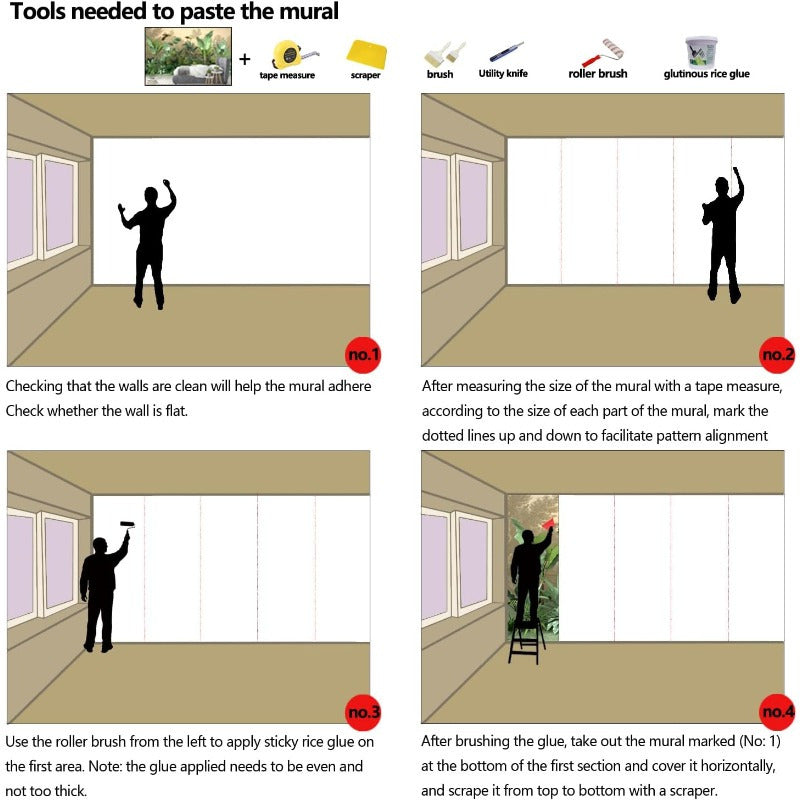 Tools needed to paste the mural

+ tape measure scraper brush Utility knife roller brush glutinous rice glue

no.1

Checking that the walls are clean will help the mural adhere Check whether the wall is flat.

no.2

After measuring the size of the mural with a tape measure, according to the size of each part of the mural, mark the dotted lines up and down to facilitate pattern alignment

no.3

Use the roller brush from the left to apply sticky rice glue on the first area. Note: the glue applied needs to be even and not too thick.

no.4

After brushing the glue, take out the mural marked (No: 1) at the bottom of the first section and cover it horizontally, and scrape it from top to bottom with a scraper.